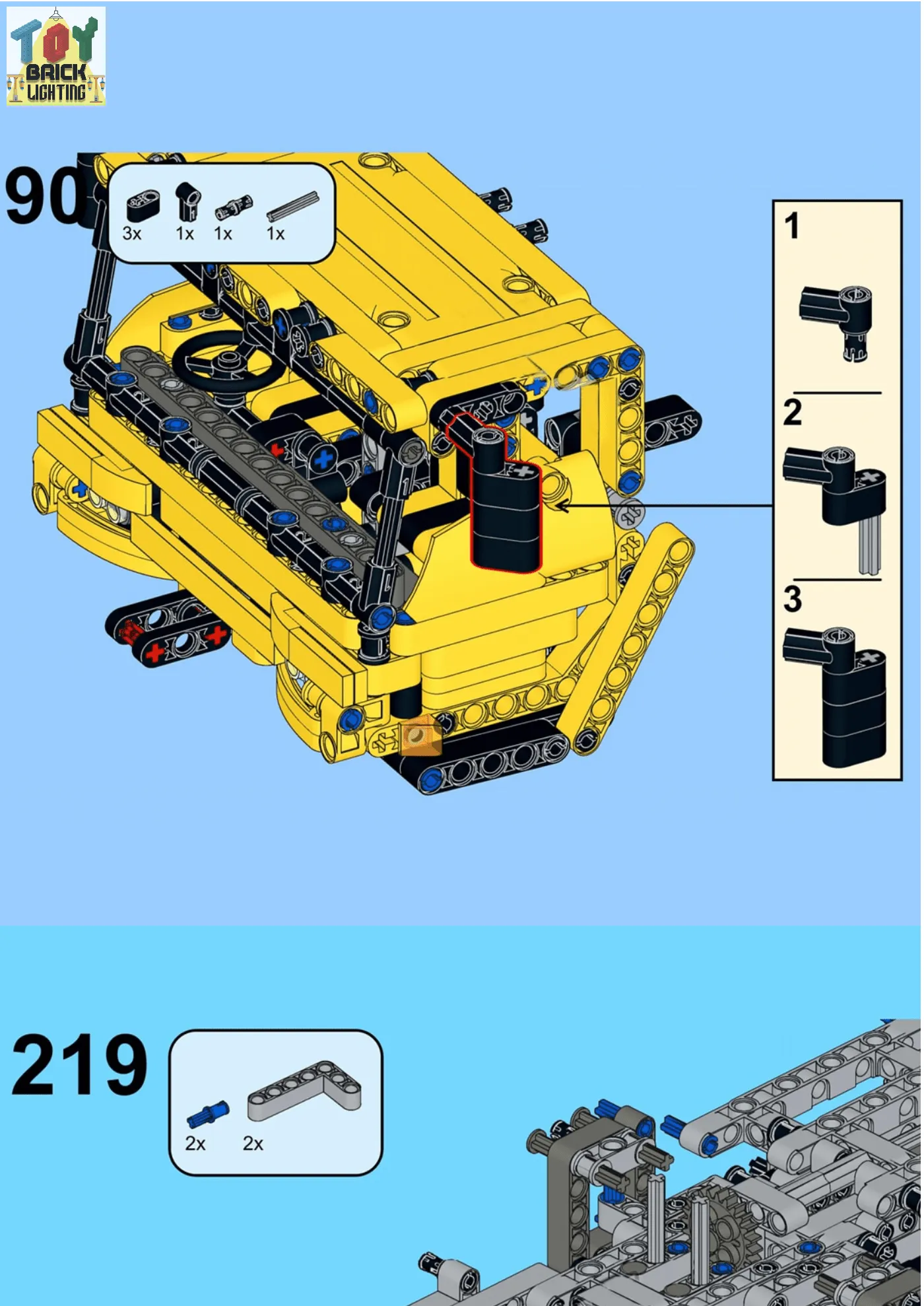 TOY BRICK LIGHTING

90

3x 1x 1x 1x

1

2

3

219

2x 2x